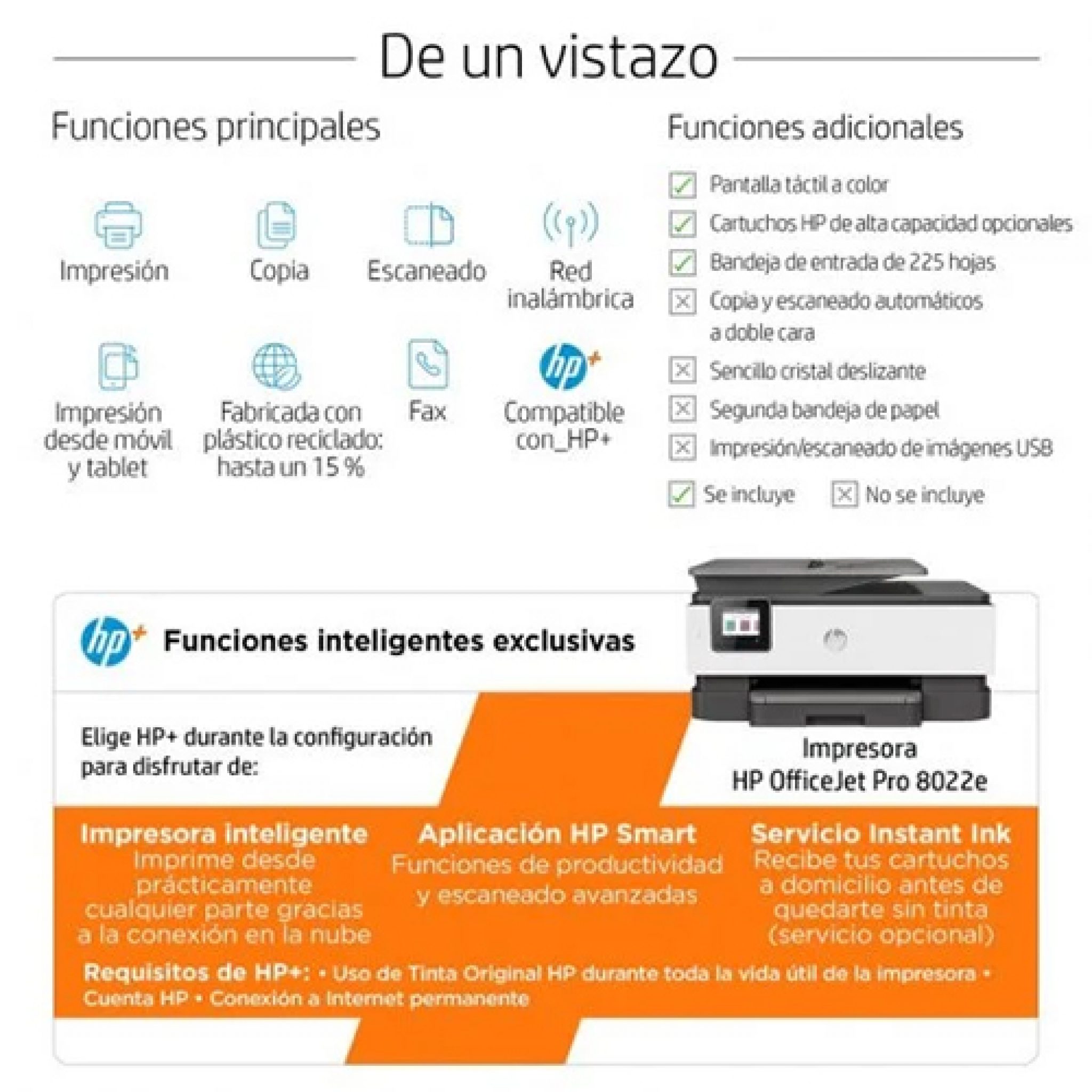 De un vistazo

Funciones principales

Impresión

Copia

Escaneado

Red inalámbrica

Impresión desde móvil y tablet

Fabricada con plástico reciclado: hasta un 15 %

Fax

hp+
Compatible con_HP+

Funciones adicionales

Pantalla táctil a color
Cartuchos HP de alta capacidad opcionales
Bandeja de entrada de 225 hojas
Copia y escaneado automáticos a doble cara
Sencillo cristal deslizante
Segunda bandeja de papel
Impresión/escaneado de imágenes USB

Se incluye
No se incluye

hp+ Funciones inteligentes exclusivas

Elige HP+ durante la configuración para disfrutar de:

Impresora HP OfficeJet Pro 8022e

Impresora inteligente
Imprime desde prácticamente cualquier parte gracias a la conexión en la nube

Aplicación HP Smart
Funciones de productividad y escaneado avanzadas

Servicio Instant Ink
Recibe tus cartuchos a domicilio antes de quedarte sin tinta (servicio opcional)

Requisitos de HP+: • Uso de Tinta Original HP durante toda la vida útil de la impresora • Cuenta HP • Conexión a Internet permanente