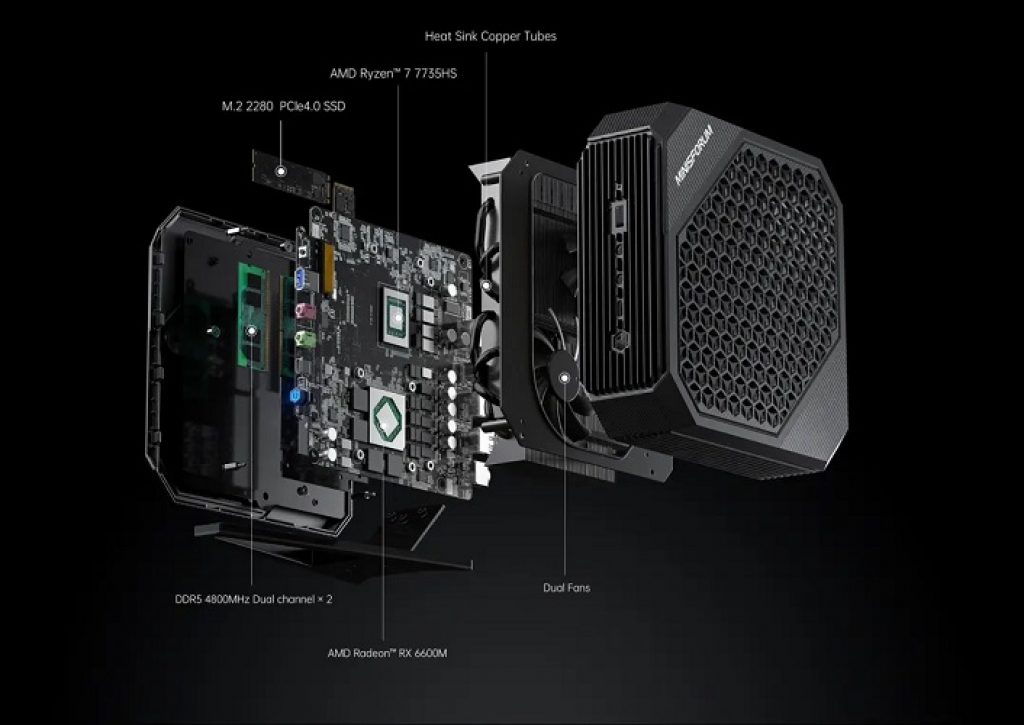 Heat Sink Copper Tubes

AMD Ryzen™ 7 7735HS

M.2 2280 PCIe4.0 SSD

MINISFORUM

DDR5 4800MHz Dual channel × 2

Dual Fans

AMD Radeon™ RX 6600M